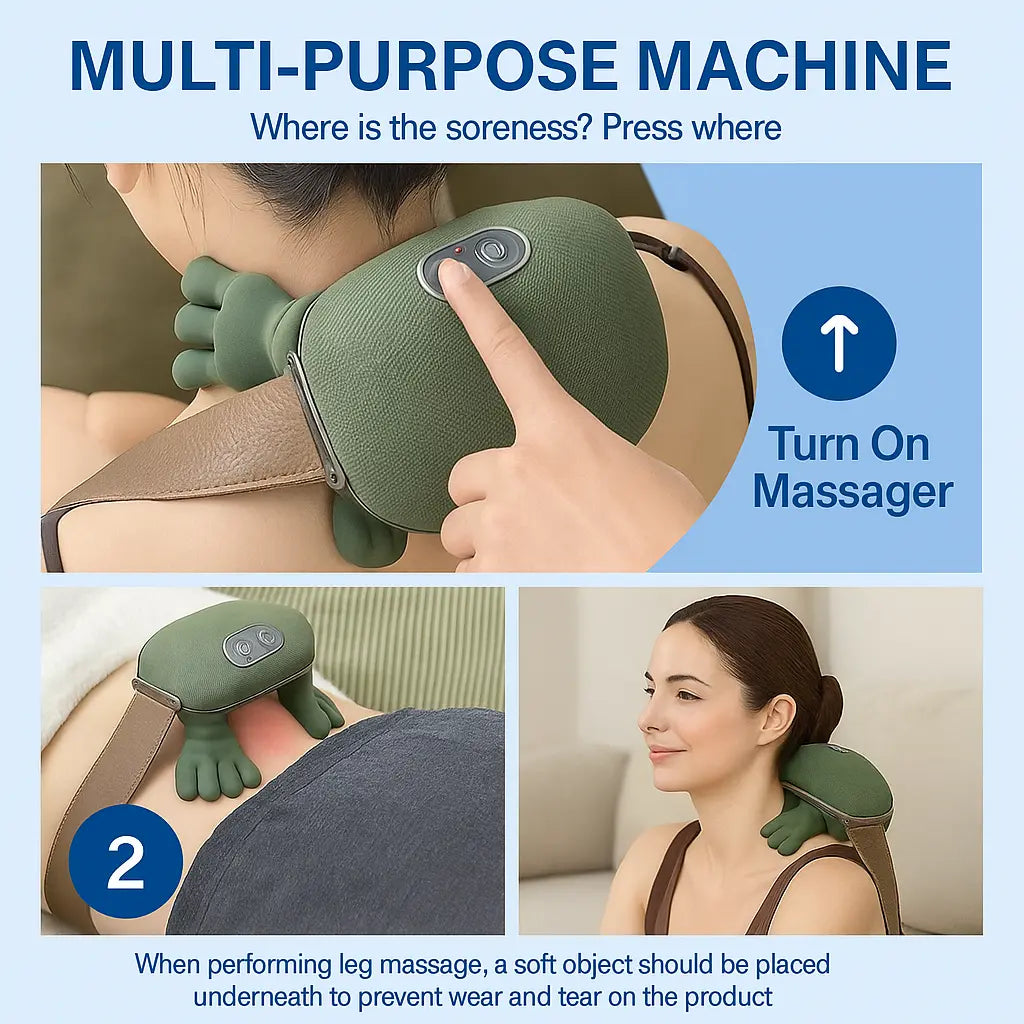 MULTI-PURPOSE MACHINE
Where is the soreness? Press where

↑

Turn On Massager

2

When performing leg massage, a soft object should be placed underneath to prevent wear and tear on the product