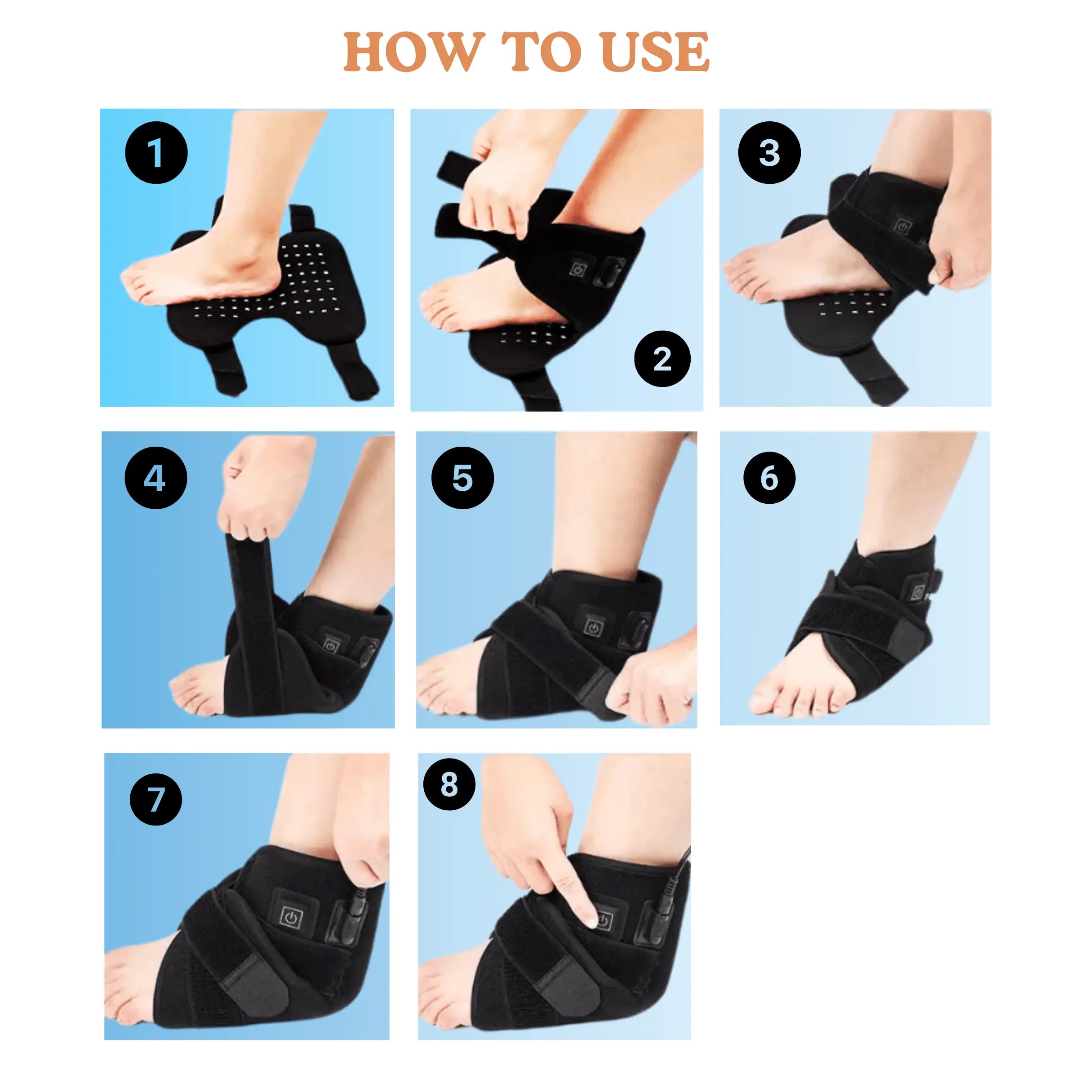 HOW TO USE

1

2

3

4

5

6

7

8